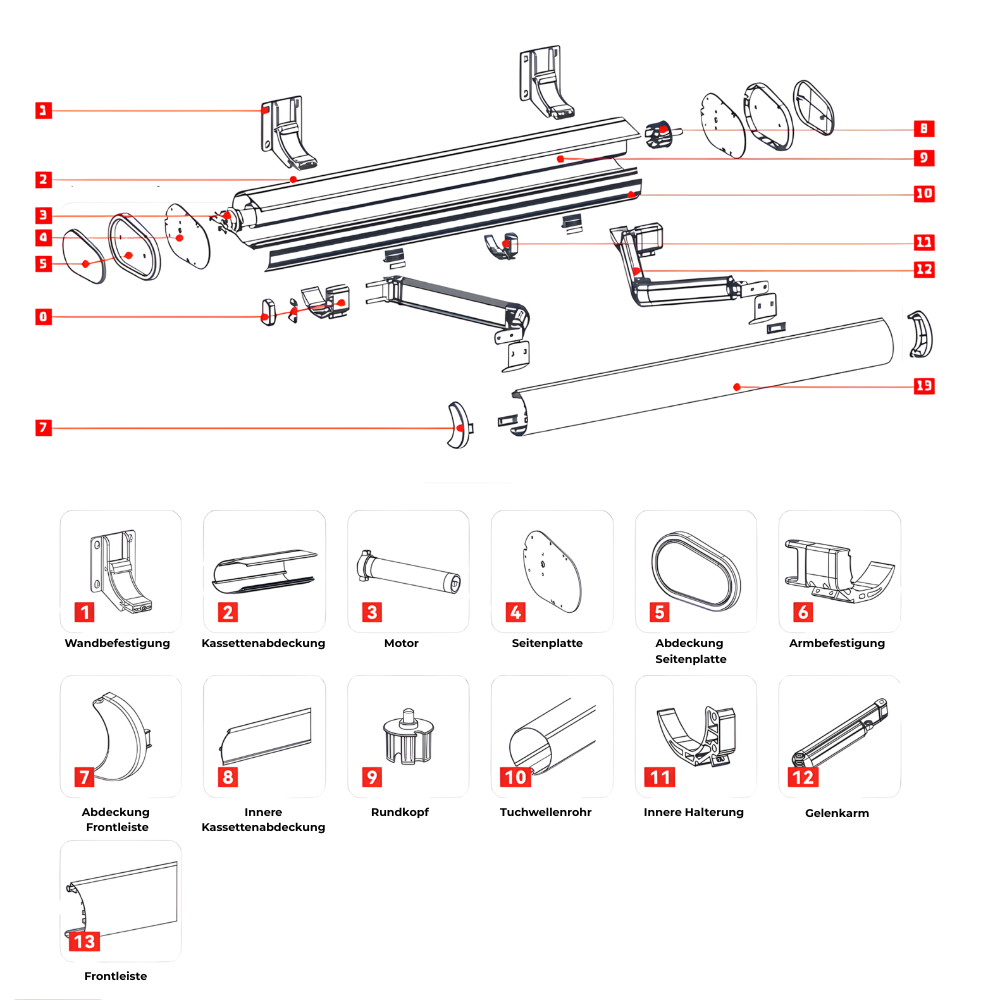 1
2
3
4
5
0
7
8
9
10
11
12
13

1 Wandbefestigung
2 Kassettenabdeckung
3 Motor
4 Seitenplatte
5 Abdeckung Seitenplatte
6 Armbefestigung
7 Abdeckung Frontleiste
8 Innere Kassettenabdeckung
9 Rundkopf
10 Tuchwellenrohr
11 Innere Halterung
12 Gelenkarm
13 Frontleiste