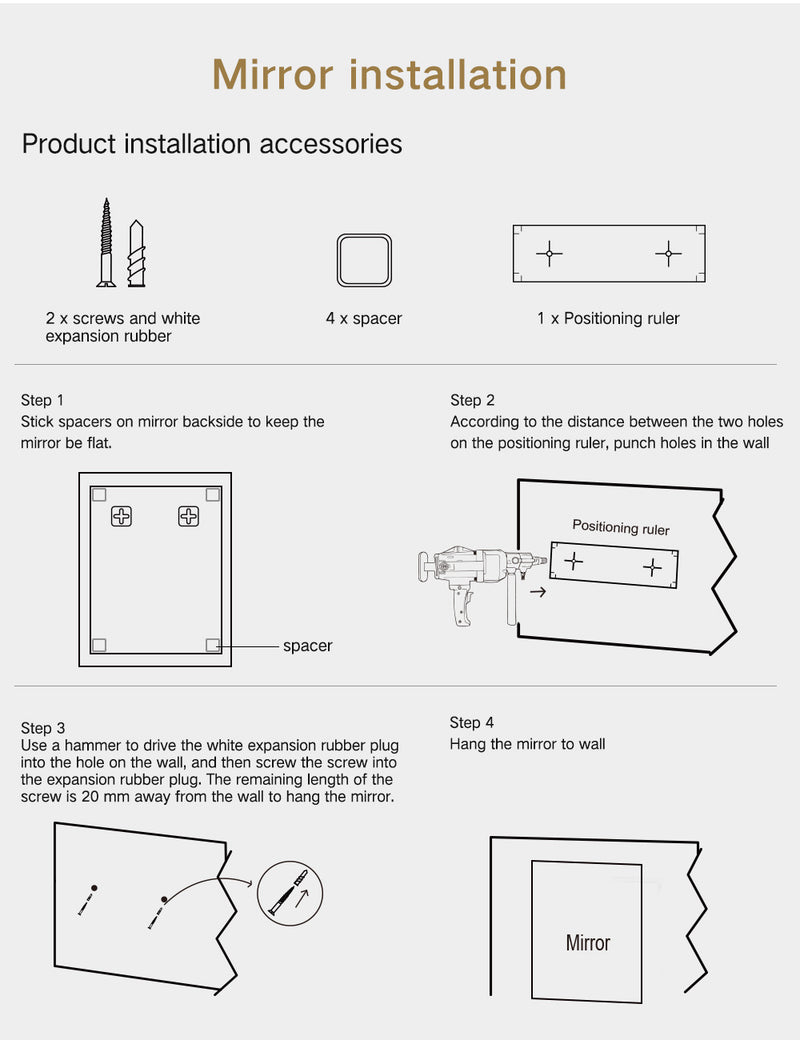 Mirror installation

Product installation accessories

2 x screws and white expansion rubber

4 x spacer

1 x Positioning ruler

Step 1
Stick spacers on mirror backside to keep the mirror be flat.

spacer

Step 2
According to the distance between the two holes on the positioning ruler, punch holes in the wall

Positioning ruler

Step 3
Use a hammer to drive the white expansion rubber plug into the hole on the wall, and then screw the screw into the expansion rubber plug. The remaining length of the screw is 20 mm away from the wall to hang the mirror.

Step 4
Hang the mirror to wall

Mirror