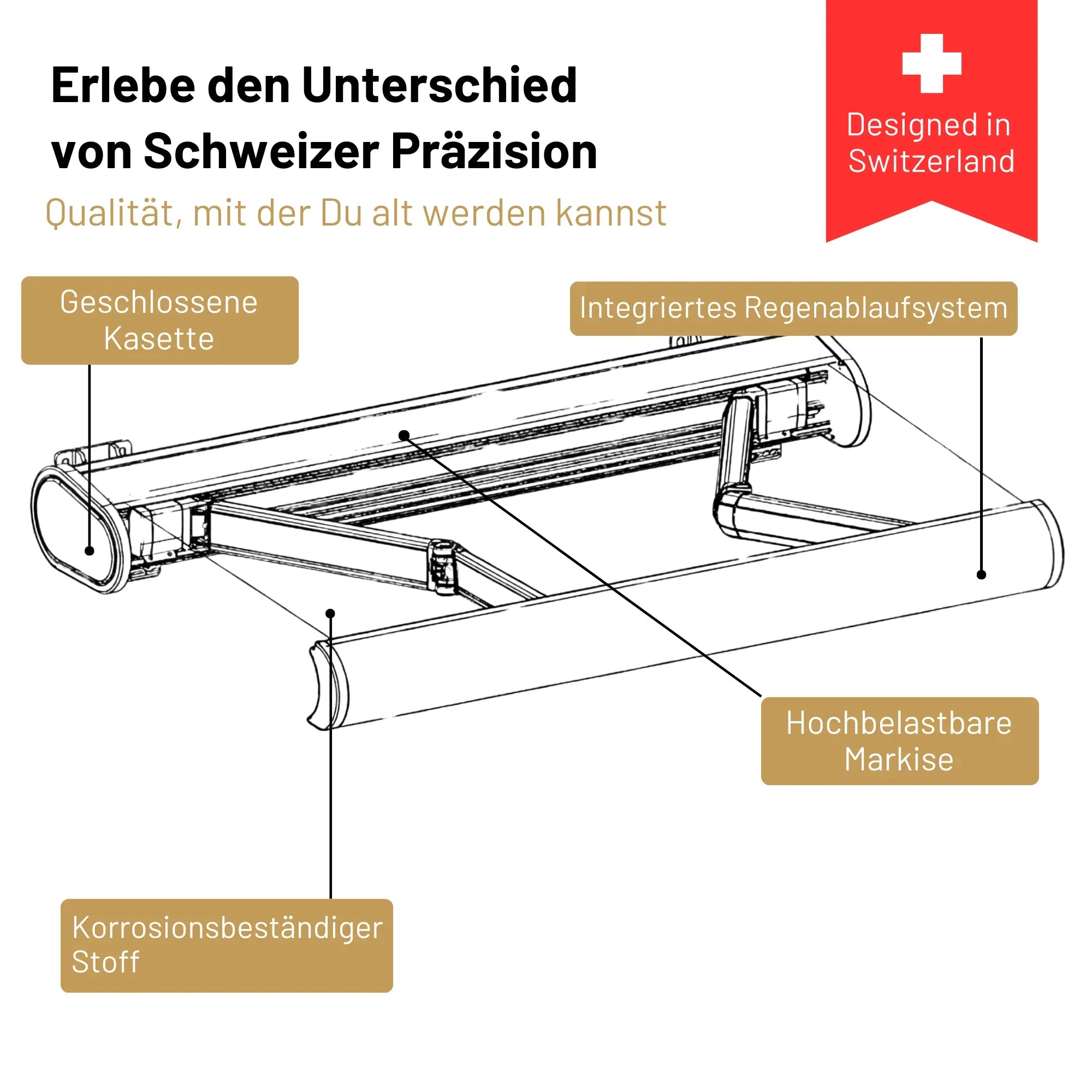 Erlebe den Unterschied von Schweizer Präzision

Qualität, mit der Du alt werden kannst

Designed in Switzerland

Geschlossene Kasette

Integriertes Regenablaufsystem

Hochbelastbare Markise

Korrosionsbeständiger Stoff