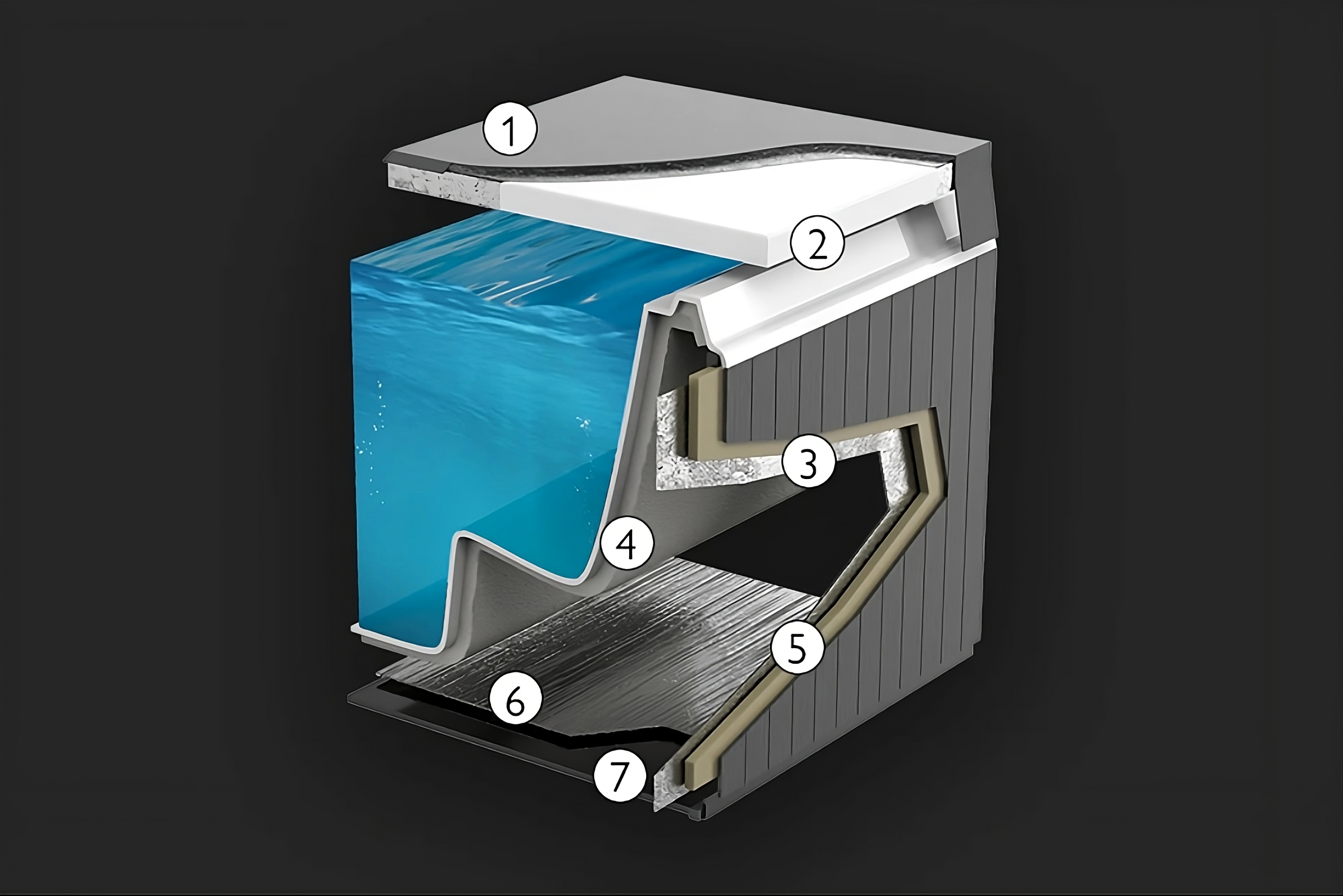 1
2
3
4
5
6
7