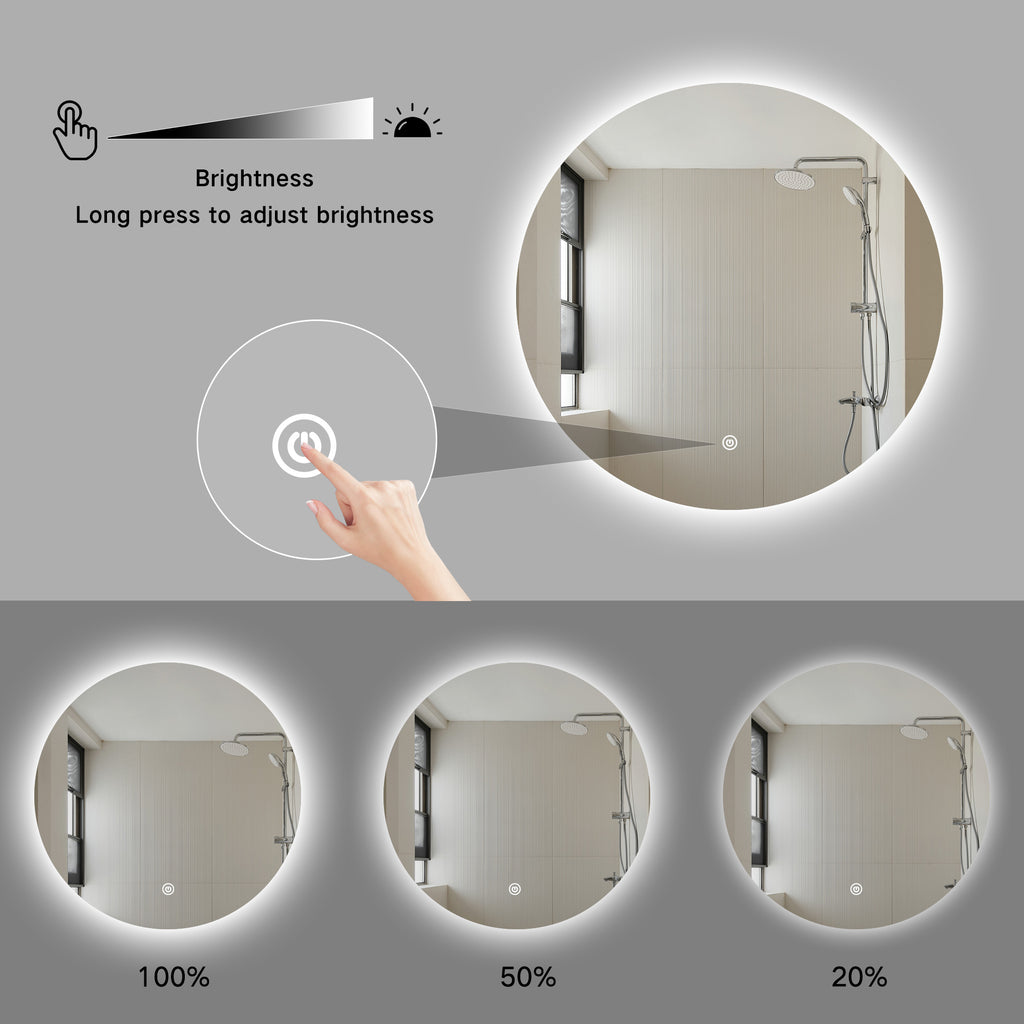 Brightness
Long press to adjust brightness

100%

50%

20%