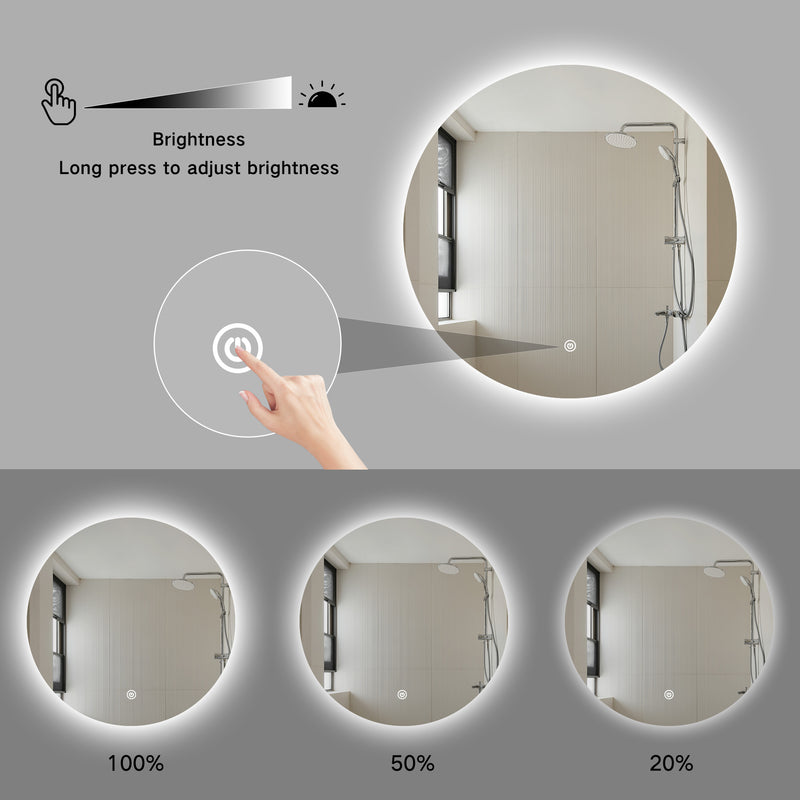 Brightness
Long press to adjust brightness

100%

50%

20%