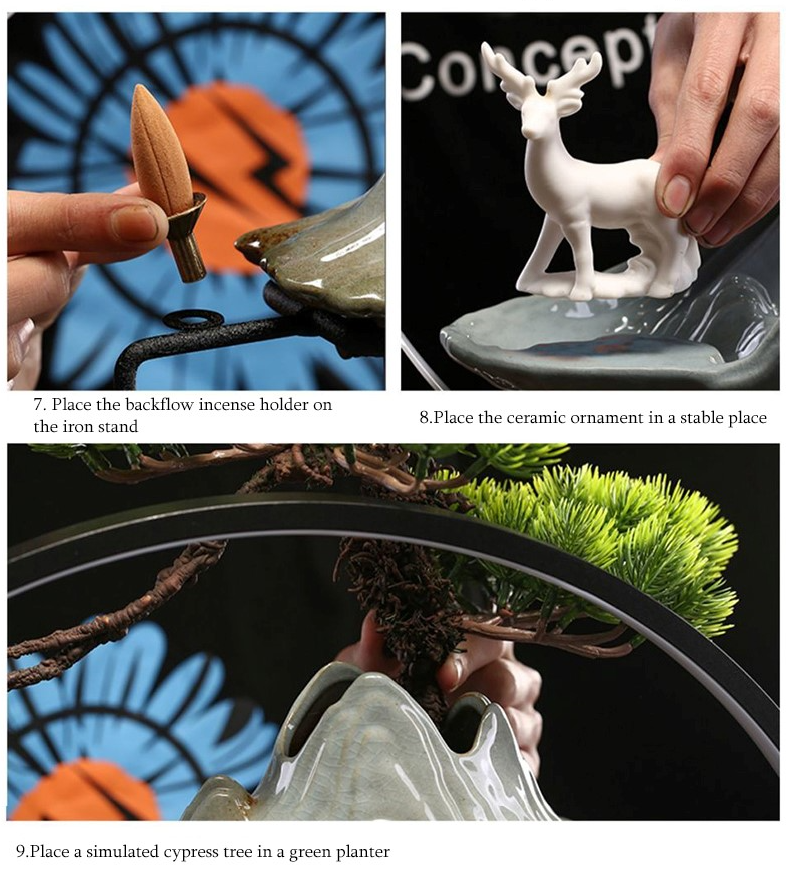 Concept

7. Place the backflow incense holder on the iron stand

8.Place the ceramic ornament in a stable place

9.Place a simulated cypress tree in a green planter